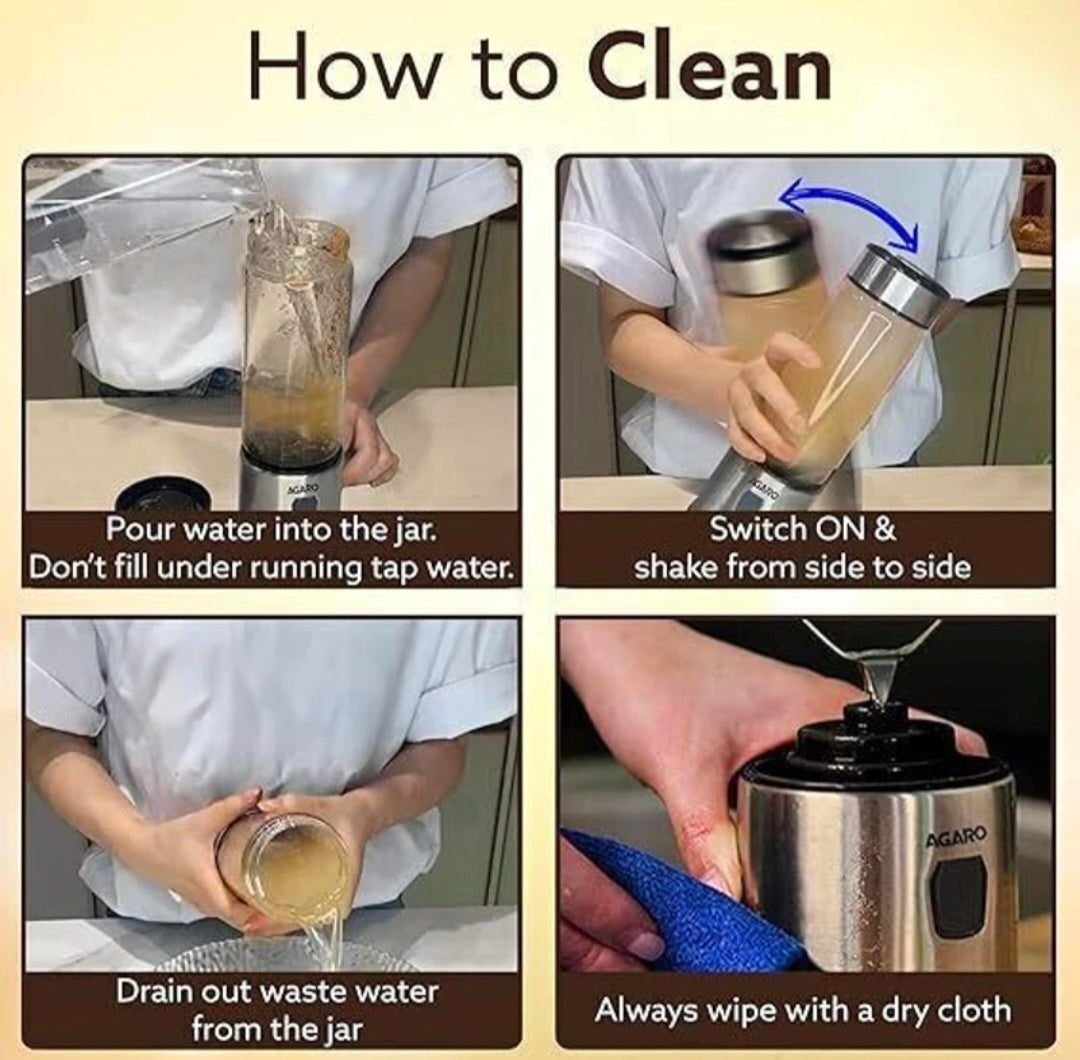 How to Clean

AGARO

Pour water into the jar.
Don't fill under running tap water.

AGARO

Switch ON &
shake from side to side

Drain out waste water
from the jar

AGARO

Always wipe with a dry cloth